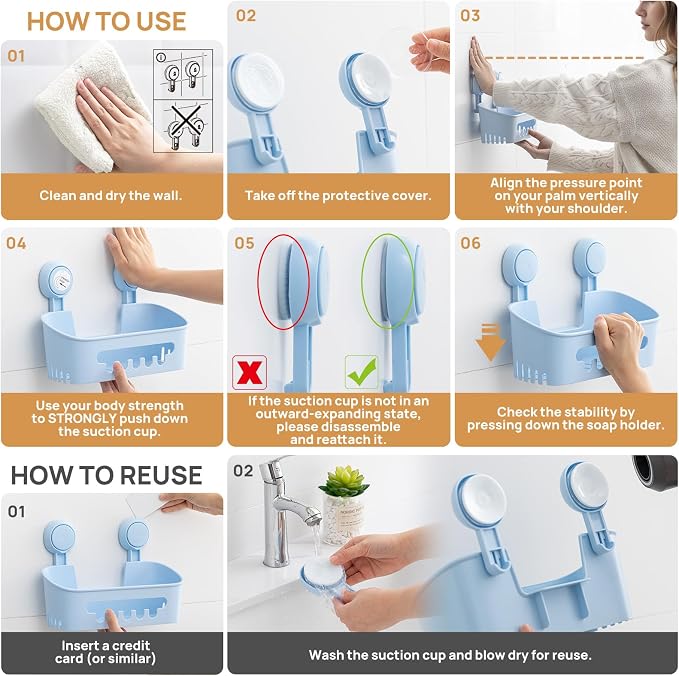 HOW TO USE

01

Clean and dry the wall.

02

Take off the protective cover.

03

Align the pressure point on your palm vertically with your shoulder.

04

Use your body strength to STRONGLY push down the suction cup.

05

If the suction cup is not in an outward-expanding state, please disassemble and reattach it.

06

Check the stability by pressing down the soap holder.

HOW TO REUSE

01

Insert a credit card (or similar)

02

Wash the suction cup and blow dry for reuse.