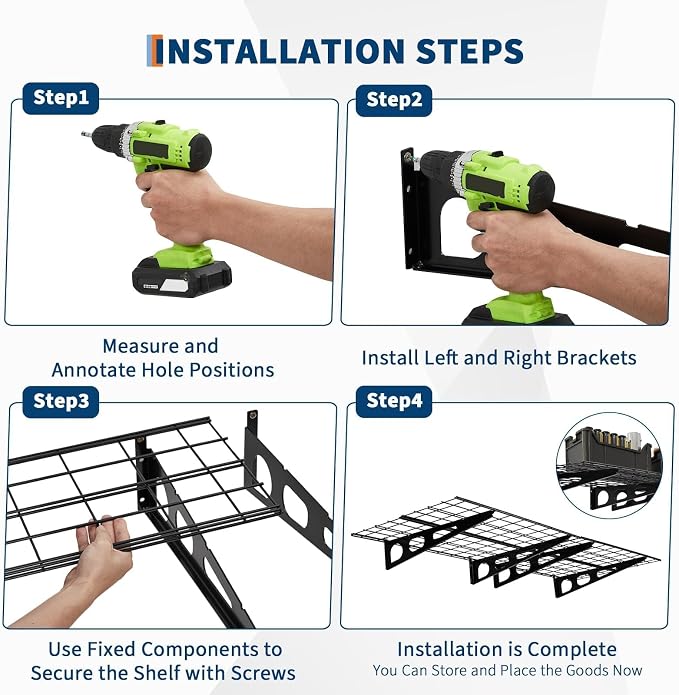 INSTALLATION STEPS

Step1

Measure and Annotate Hole Positions

Step2

Install Left and Right Brackets

Step3

Use Fixed Components to Secure the Shelf with Screws

Step4

Installation is Complete
You Can Store and Place the Goods Now