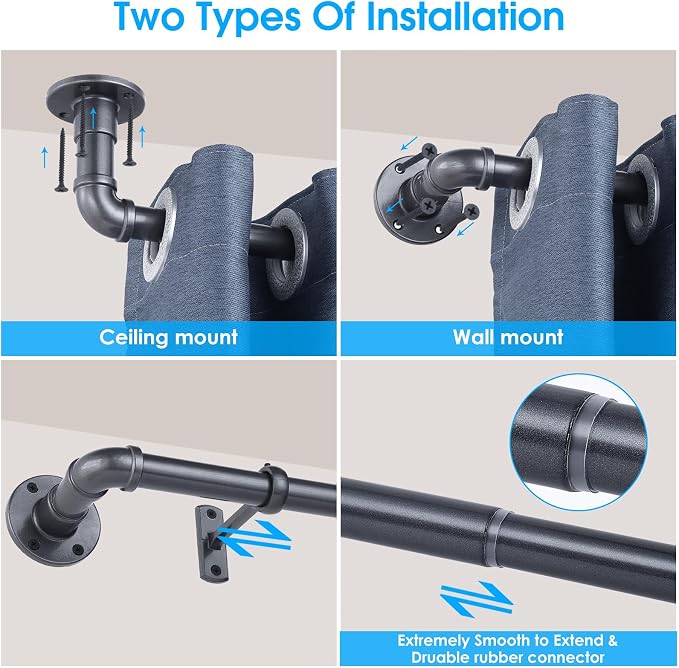 Two Types Of Installation

Ceiling mount

Wall mount

Extremely Smooth to Extend & Druable rubber connector